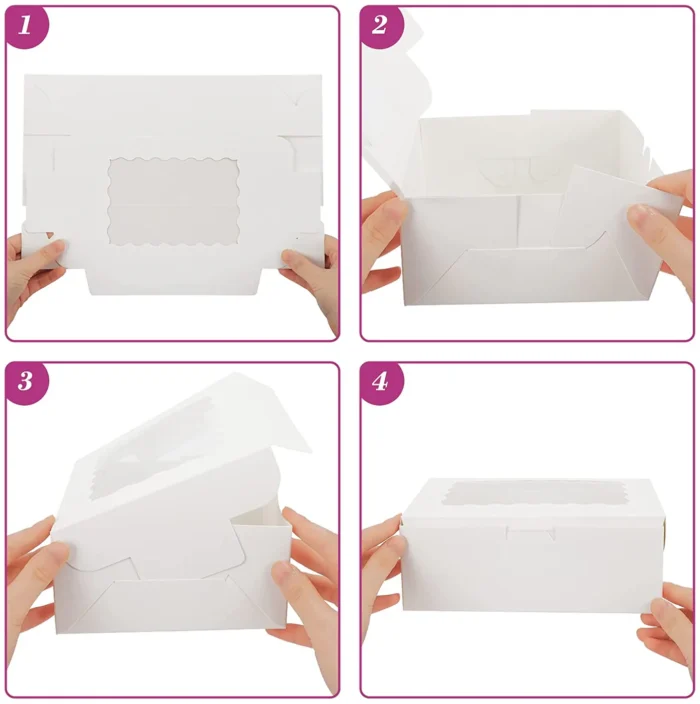 1

2

3

4